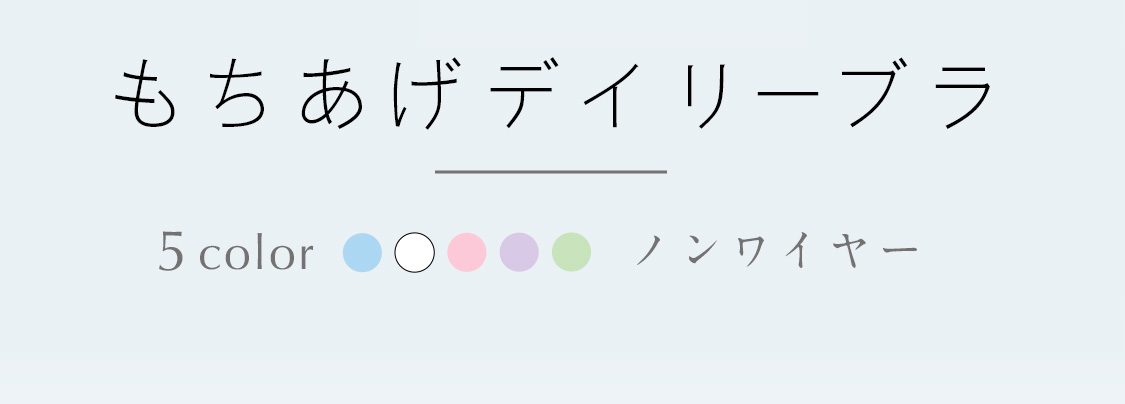 もちあげデイリーブラ

5 color ノンワイヤー