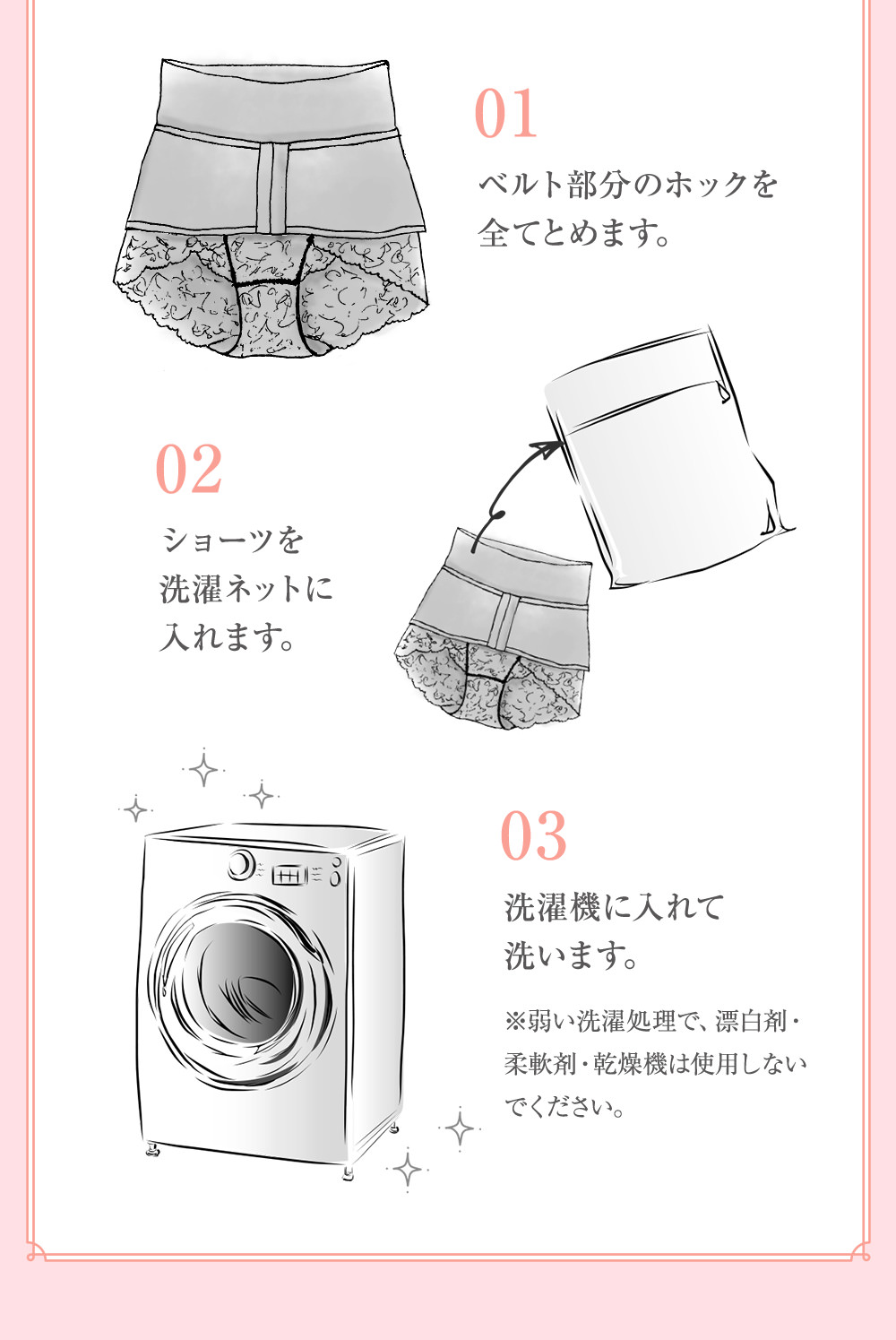 01

ベルト部分のホックを全てとめます。

02

ショーツを洗濯ネットに入れます。

03

洗濯機に入れて洗います。

※弱い洗濯処理で、漂白剤・柔軟剤・乾燥機は使用しないでください。