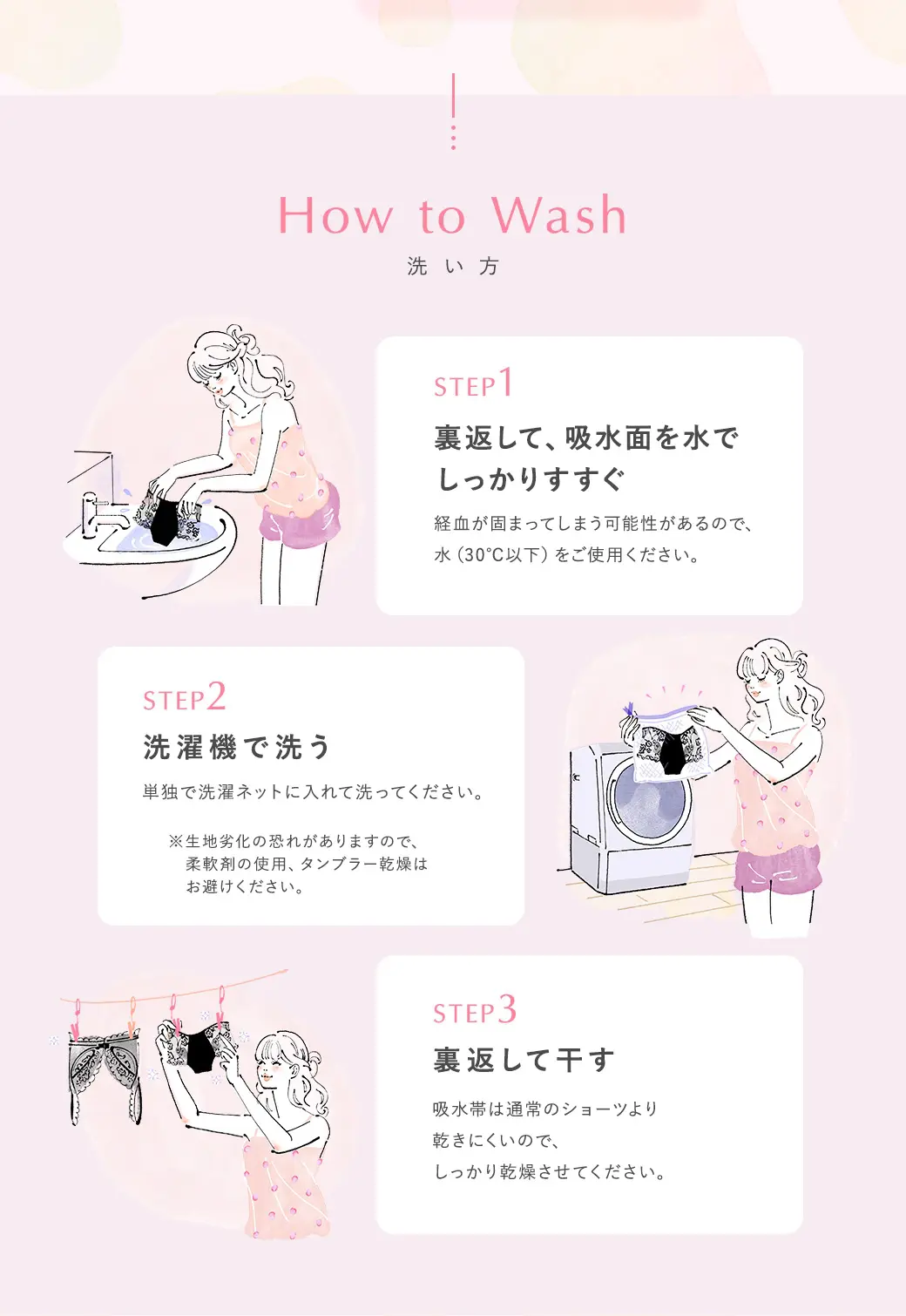 How to Wash
洗い方

STEP1
裏返して、吸水面を水でしっかりすすぐ
経血が固まってしまう可能性があるので、水（30°C以下）をご使用ください。

STEP2
洗濯機で洗う
単独で洗濯ネットに入れて洗ってください。

※生地劣化の恐れがありますので、柔軟剤の使用、タンブラー乾燥はお避けください。

STEP3
裏返して干す
吸水帯は通常のショーツより乾きにくいので、しっかり乾燥させてください。