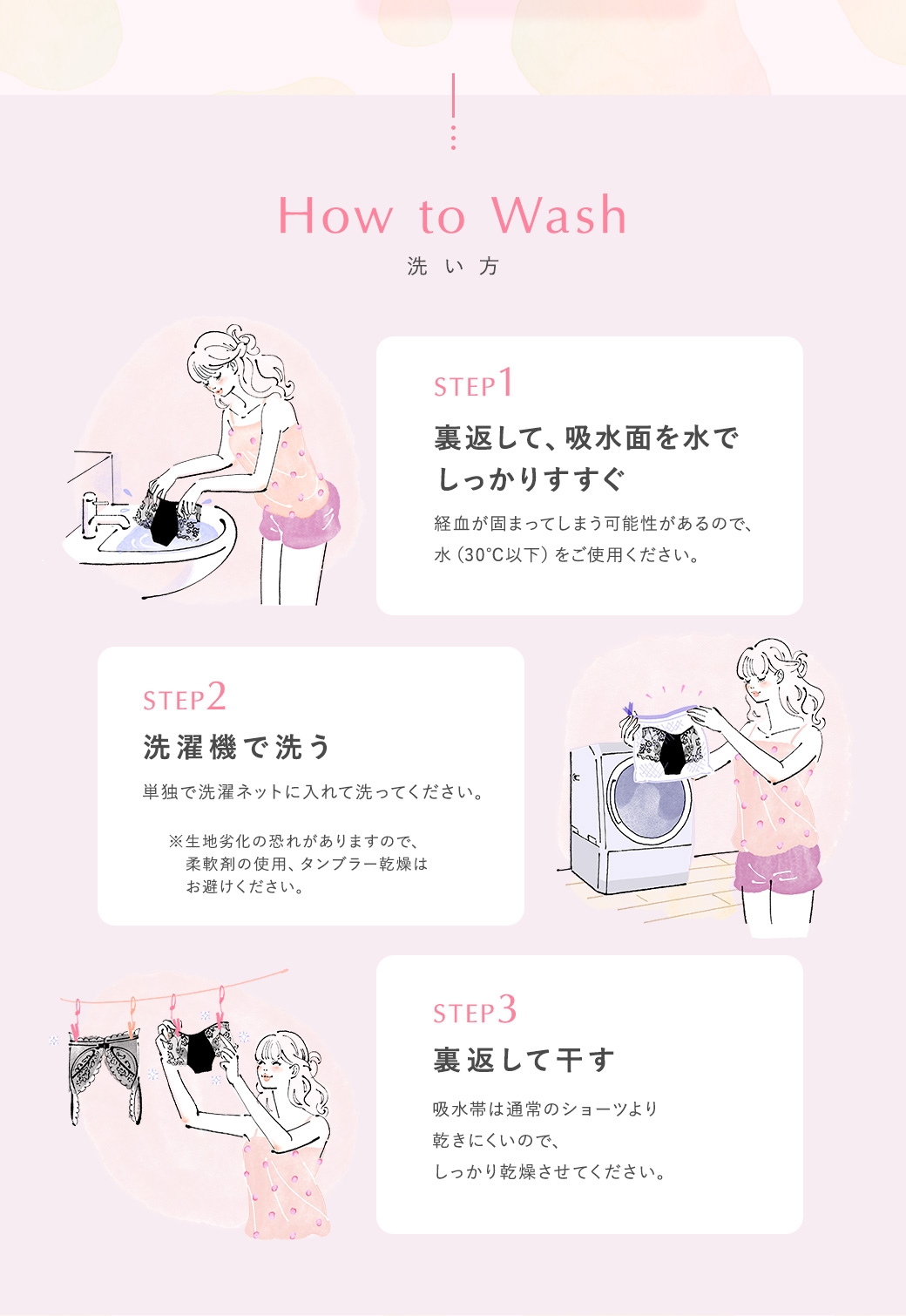 How to Wash
洗い方

STEP1
裏返して、吸水面を水でしっかりすすぐ

経血が固まってしまう可能性があるので、水（30°C以下）をご使用ください。

STEP2
洗濯機で洗う

単独で洗濯ネットに入れて洗ってください。

※生地劣化の恐れがありますので、柔軟剤の使用、タンブラー乾燥はお避けください。

STEP3
裏返して干す

吸水帯は通常のショーツより乾きにくいので、しっかり乾燥させてください。