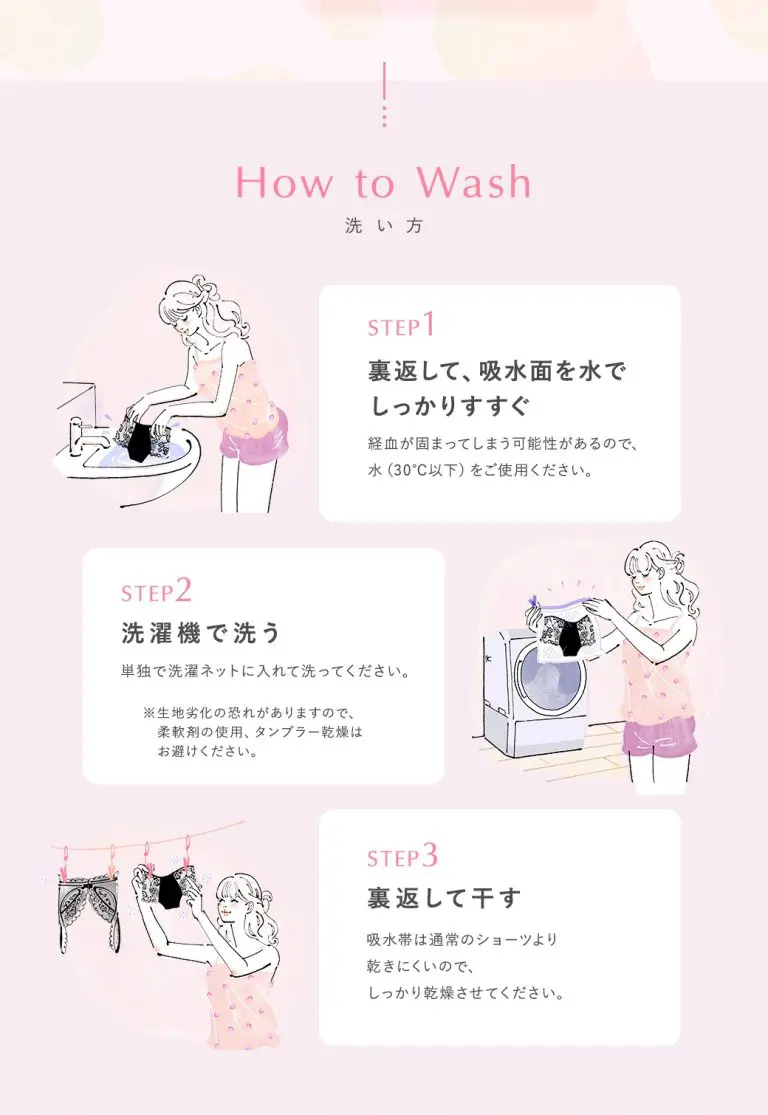 How to Wash
洗い方

STEP1
裏返して、吸水面を水でしっかりすすぐ
経血が固まってしまう可能性があるので、水（30°C以下）をご使用ください。

STEP2
洗濯機で洗う
単独で洗濯ネットに入れて洗ってください。
※生地劣化の恐れがありますので、柔軟剤の使用、タンブラー乾燥はお避けください。

STEP3
裏返して干す
吸水帯は通常のショーツより乾きにくいので、しっかり乾燥させてください。