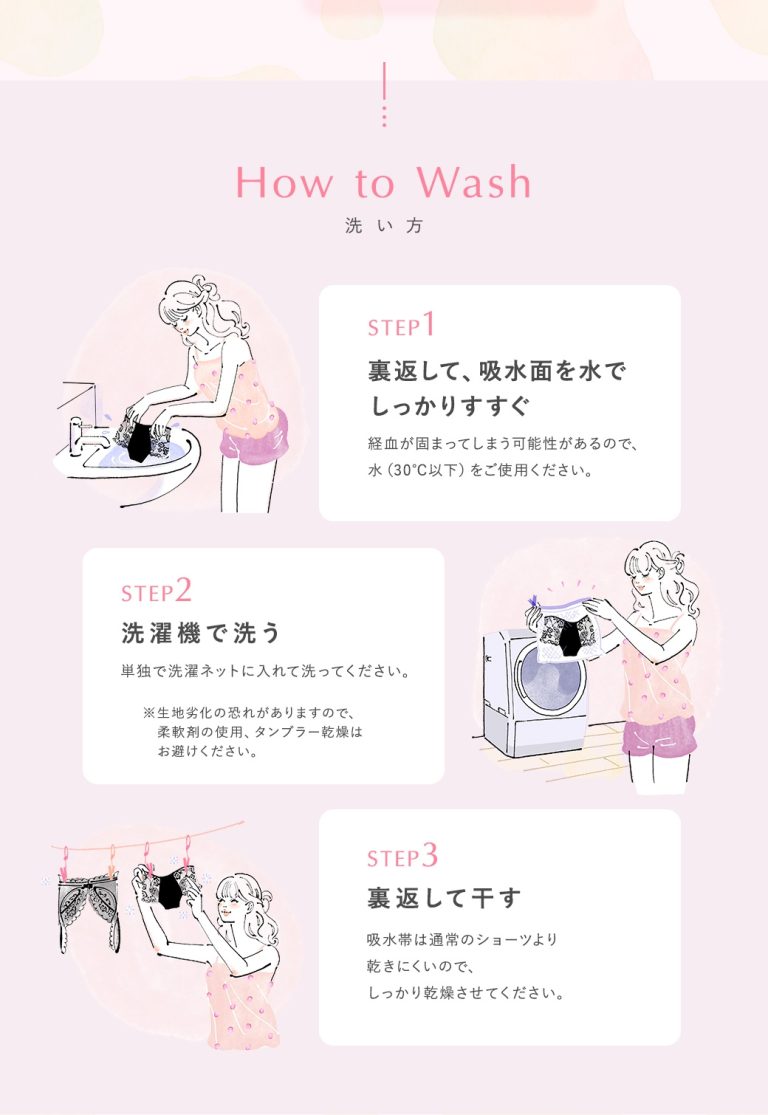 How to Wash
洗い方

STEP1
裏返して、吸水面を水でしっかりすすぐ
経血が固まってしまう可能性があるので、水（30°C以下）をご使用ください。

STEP2
洗濯機で洗う
単独で洗濯ネットに入れて洗ってください。
※生地劣化の恐れがありますので、柔軟剤の使用、タンブラー乾燥はお避けください。

STEP3
裏返して干す
吸水帯は通常のショーツより乾きにくいので、しっかり乾燥させてください。